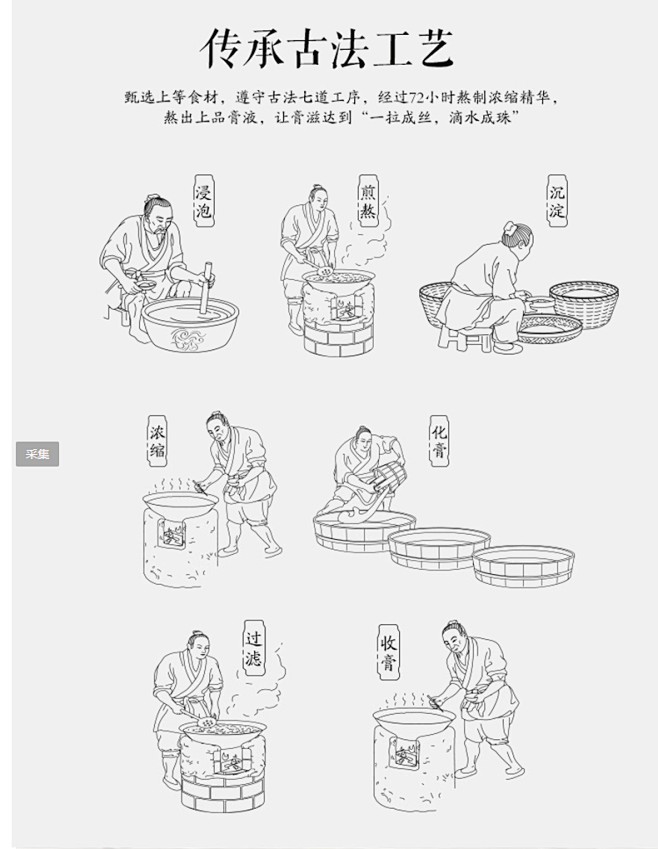 传承古法工艺

甄选上等食材，遵守古法七道工序，经过72小时熬制浓缩精华，熬出上品膏液，让膏滋达到“一拉成丝，滴水成珠”

浸泡

煎熬

沉淀

采集

浓缩

化膏

过滤

收膏