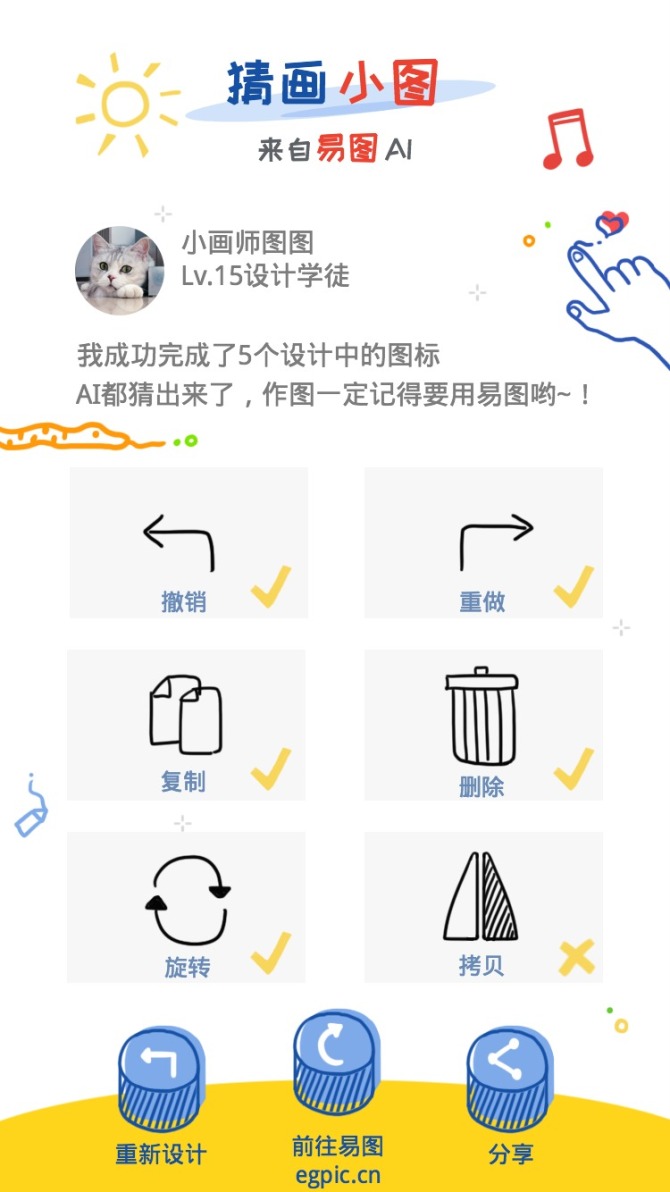 猜画小图

来自易图AI

小画师图图
Lv.15设计学徒

我成功完成了5个设计中的图标
AI都猜出来了，作图一定记得要用易图哟~！

撤销

重做

复制

删除

旋转

拷贝

重新设计

前往易图
egpic.cn

分享