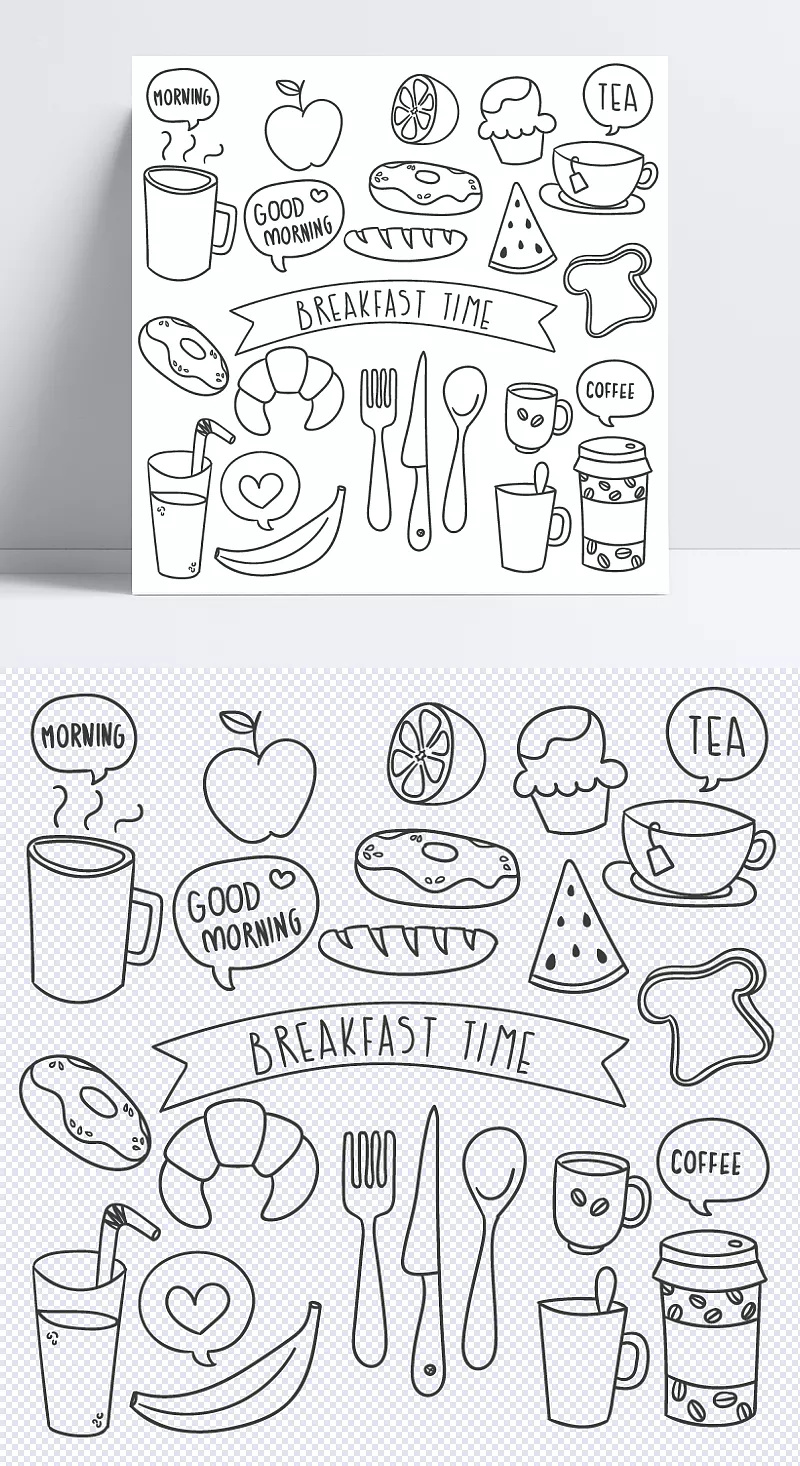 MORNING

TEA

GOOD MORNING

BREAKFAST TIME

COFFEE

MORNING

TEA

GOOD MORNING

BREAKFAST TIME

COFFEE