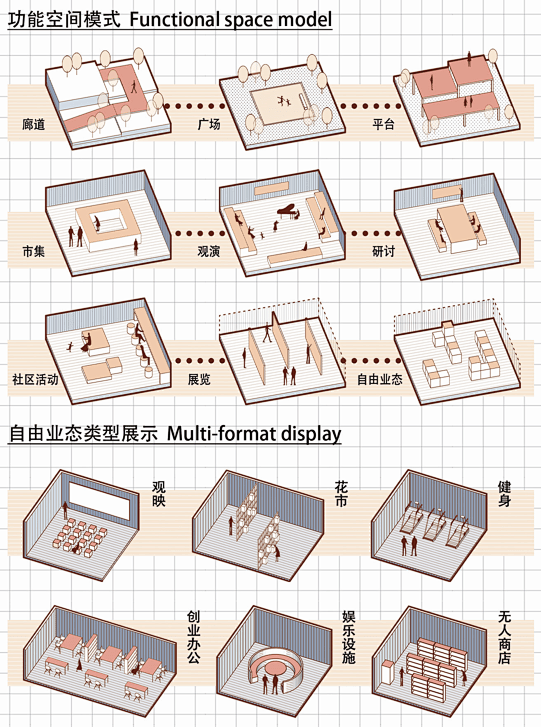 功能空间模式 Functional space model

廊道

广场

平台

市集

观演

研讨

社区活动

展览

自由业态

自由业态类型展示 Multi-format display

观映

花市

健身

创业办公

娱乐设施

无人商店