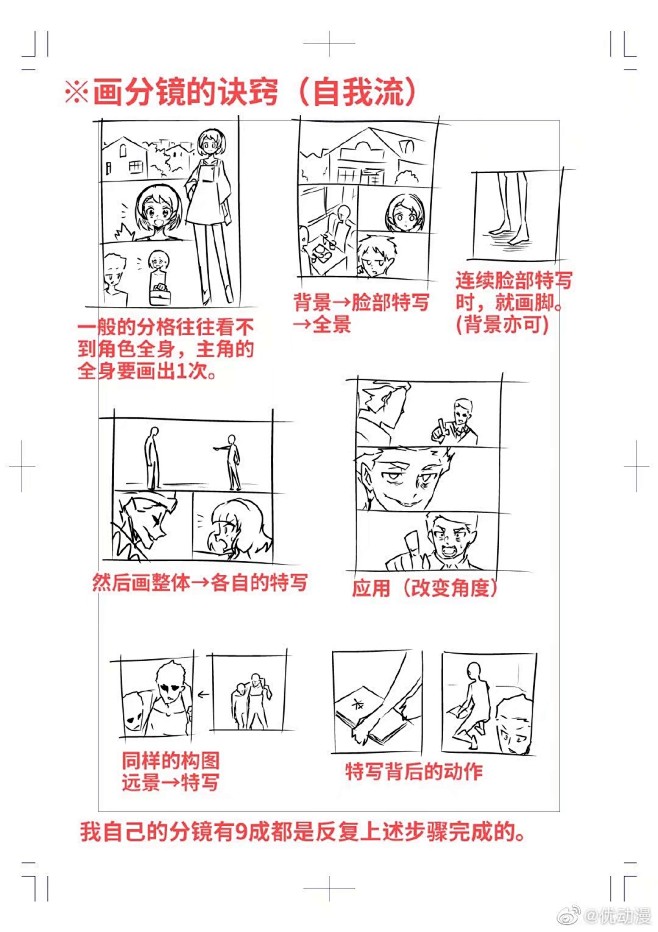 ※画分镜的诀窍（自我流）

一般的分格往往看不到角色全身，主角的全身要画出1次。

背景→脸部特写→全景

连续脸部特写时，就画脚。(背景亦可)

然后画整体→各自的特写

应用（改变角度）

同样的构图
远景→特写

特写背后的动作

我自己的分镜有9成都是反复上述步骤完成的。

@优动漫