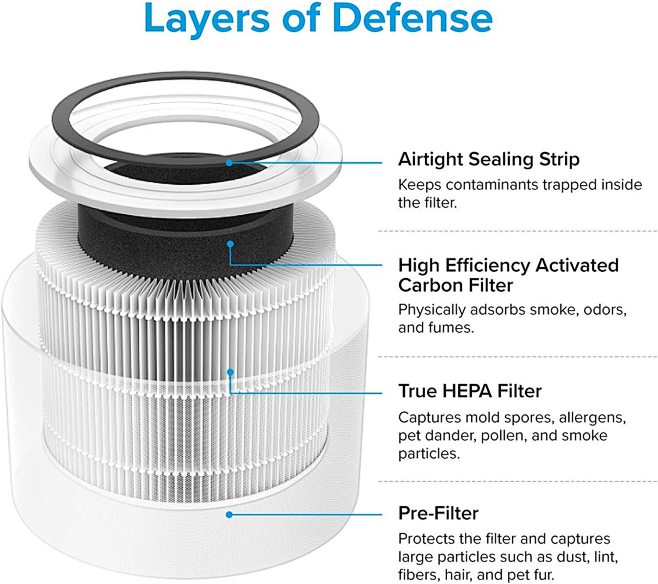 Layers of Defense

Airtight Sealing Strip

Keeps contaminants trapped inside the filter.

High Efficiency Activated Carbon Filter

Physically adsorbs smoke, odors, and fumes.

True HEPA Filter

Captures mold spores, allergens, pet dander, pollen, and smoke particles.

Pre-Filter

Protects the filter and captures large particles such as dust, lint, fibers, hair, and pet fur.