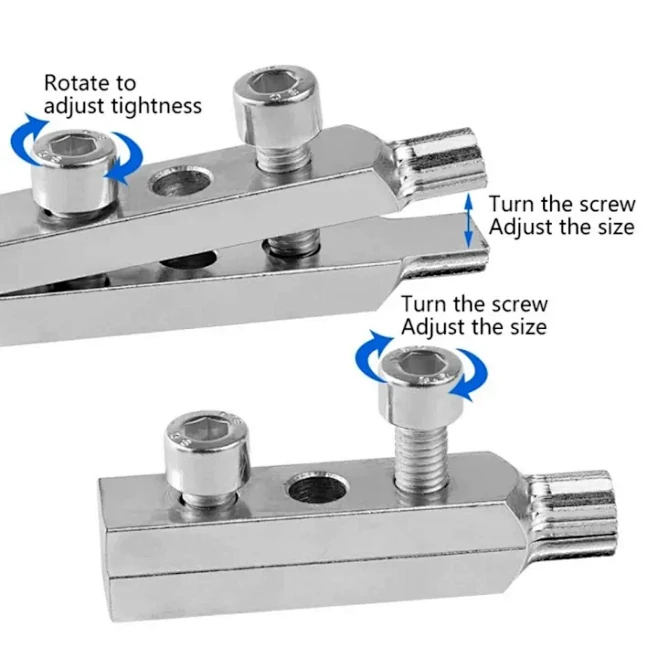 Rotate to
adjust tightness

Turn the screw
Adjust the size

Turn the screw
Adjust the size