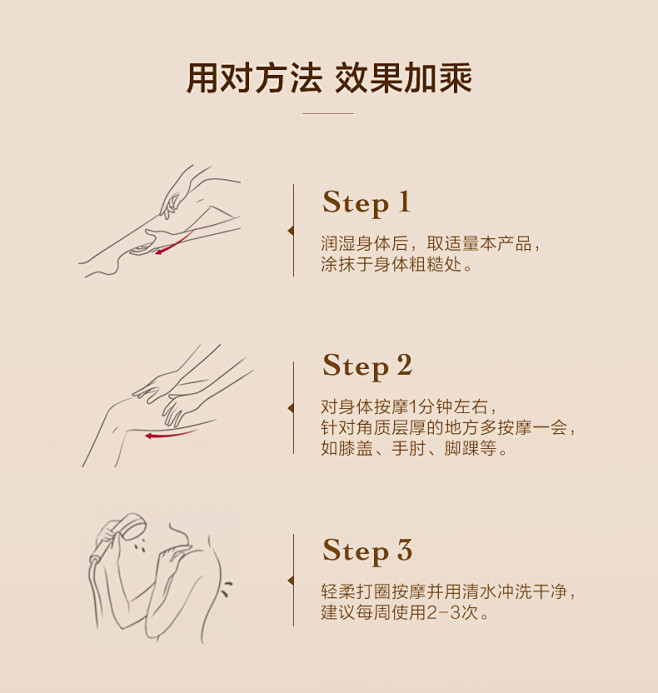 用对方法 效果加乘

Step 1

润湿身体后，取适量本产品，涂抹于身体粗糙处。

Step 2

对身体按摩1分钟左右，针对角质层厚的地方多按摩一会，如膝盖、手肘、脚踝等。

Step 3

轻柔打圈按摩并用清水冲洗干净，建议每周使用2-3次。