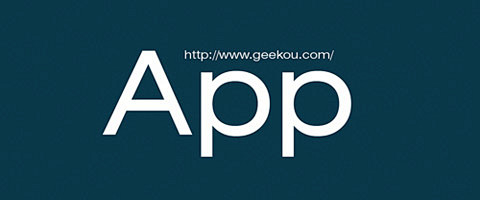 http://www.geekou.com/

App