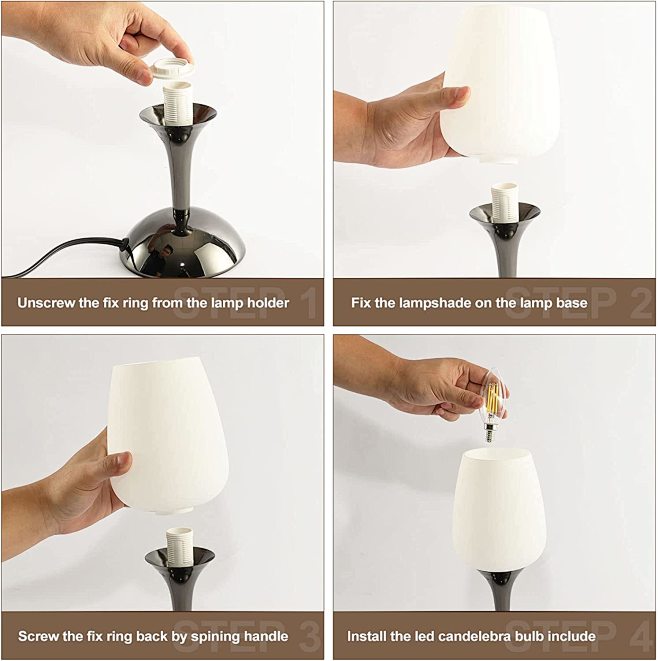 Unscrew the fix ring from the lamp holder
STEP 1

Fix the lampshade on the lamp base
STEP 2

Screw the fix ring back by spining handle
STEP 3

Install the led candelebra bulb include
STEP 4