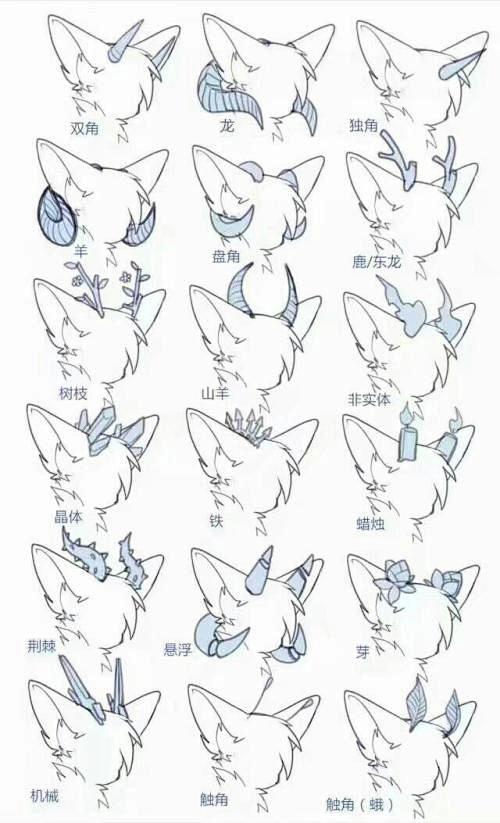 双角
龙
独角
羊
盘角
鹿/东龙
树枝
山羊
非实体
晶体
铁
蜡烛
荆棘
悬浮
芽
机械
触角
触角（蛾）