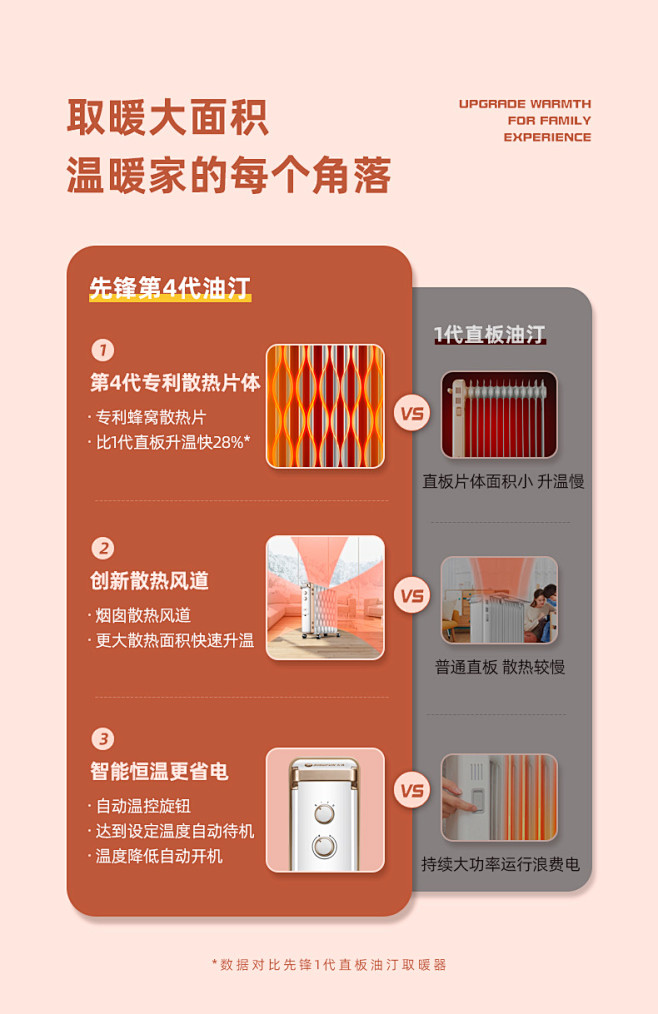 取暖大面积
温暖家的每个角落

UPGRADE WARMTH
FOR FAMILY
EXPERIENCE

先锋第4代油汀

1
第4代专利散热片体
· 专利蜂窝散热片
· 比1代直板升温快28%*

2
创新散热风道
· 烟囱散热风道
· 更大散热面积快速升温

3
智能恒温更省电
· 自动温控旋钮
· 达到设定温度自动待机
· 温度降低自动开机

1代直板油汀

VS
直板片体面积小 升温慢

VS
普通直板 散热较慢

VS
持续大功率运行浪费电

*数据对比先锋1代直板油汀取暖器