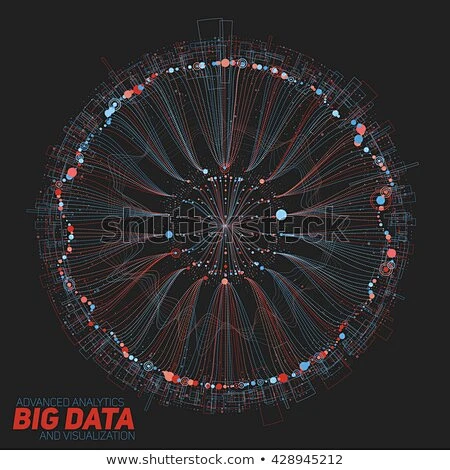 shutterstock

ADVANCED ANALYTICS
BIG DATA
AND VISUALIZATION

www.shutterstock.com • 428945212