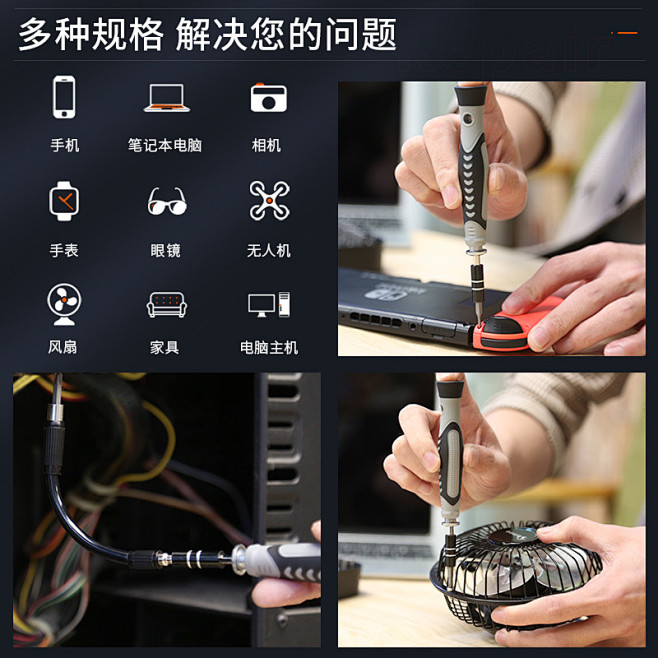 多种规格 解决您的问题

手机
笔记本电脑
相机

手表
眼镜
无人机

风扇
家具
电脑主机