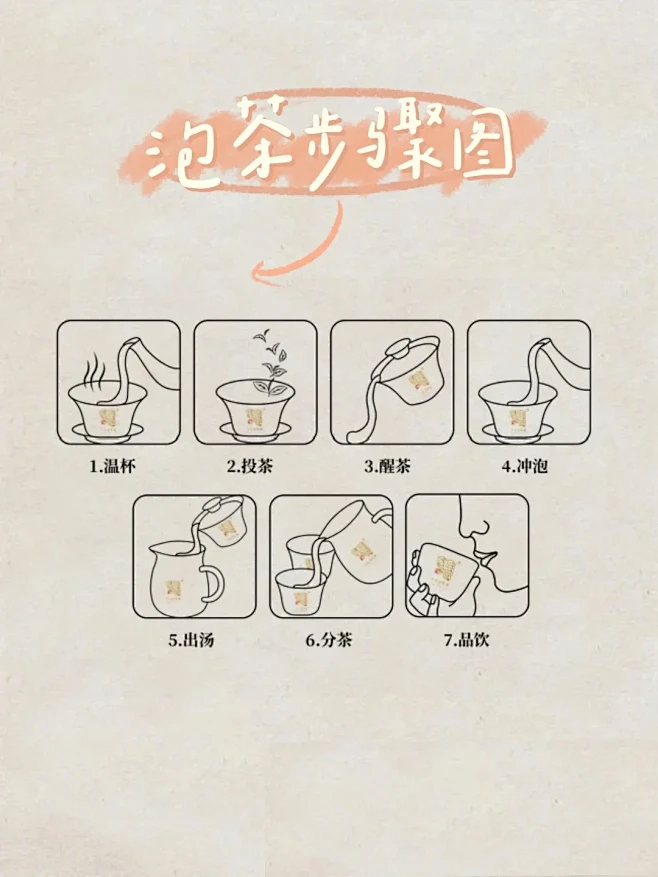 泡茶步骤图

1.温杯

2.投茶

3.醒茶

4.冲泡

5.出汤

6.分茶

7.品饮