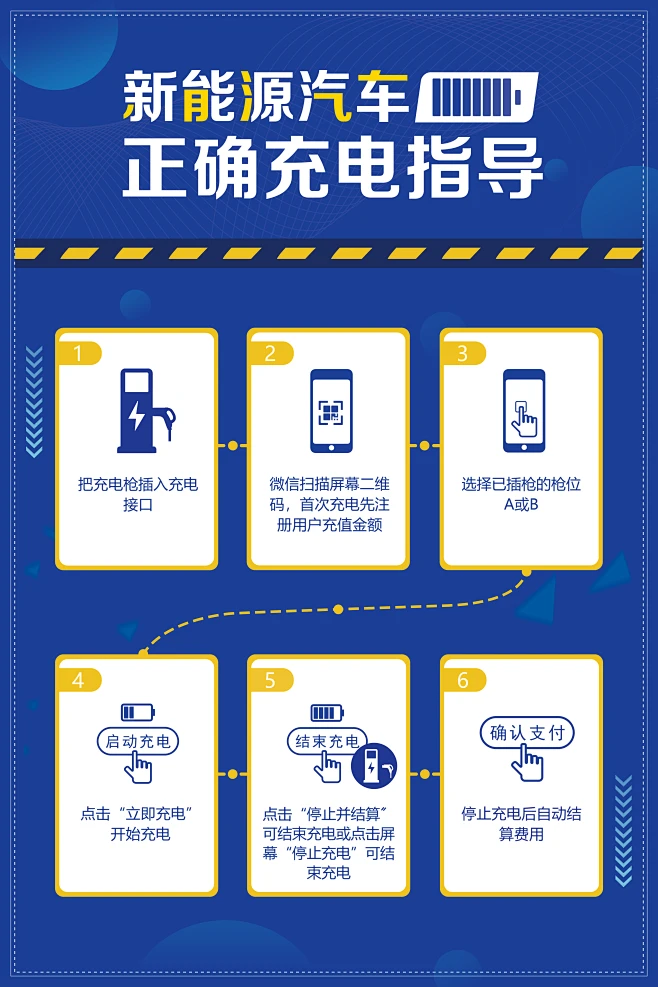 新能源汽车
正确充电指导

1
把充电枪插入充电接口

2
微信扫描屏幕二维码，首次充电先注册用户充值金额

3
选择已插枪的枪位A或B

4
启动充电
点击“立即充电”开始充电

5
结束充电
点击“停止并结算”可结束充电或点击屏幕“停止充电”可结束充电

6
确认支付
停止充电后自动结算费用