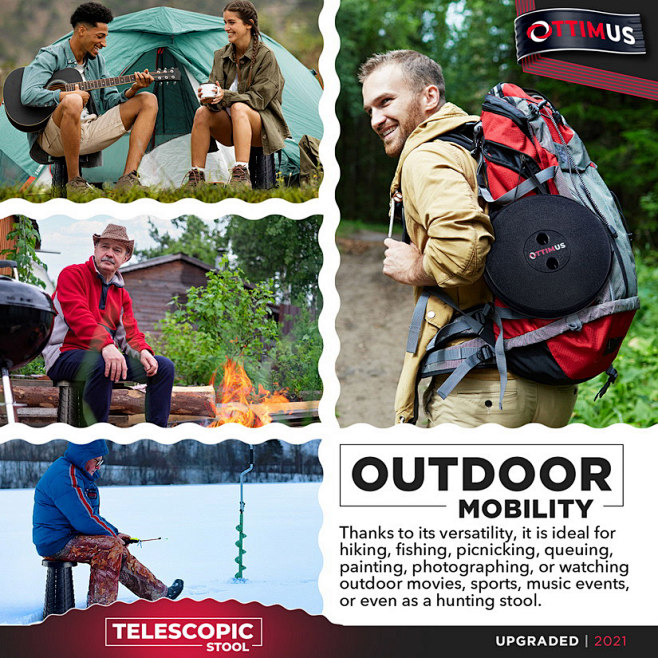 OTTIMUS

OTTIMUS

OUTDOOR
MOBILITY

Thanks to its versatility, it is ideal for hiking, fishing, picnicking, queuing, painting, photographing, or watching outdoor movies, sports, music events, or even as a hunting stool.

TELESCOPIC
STOOL

UPGRADED | 2021