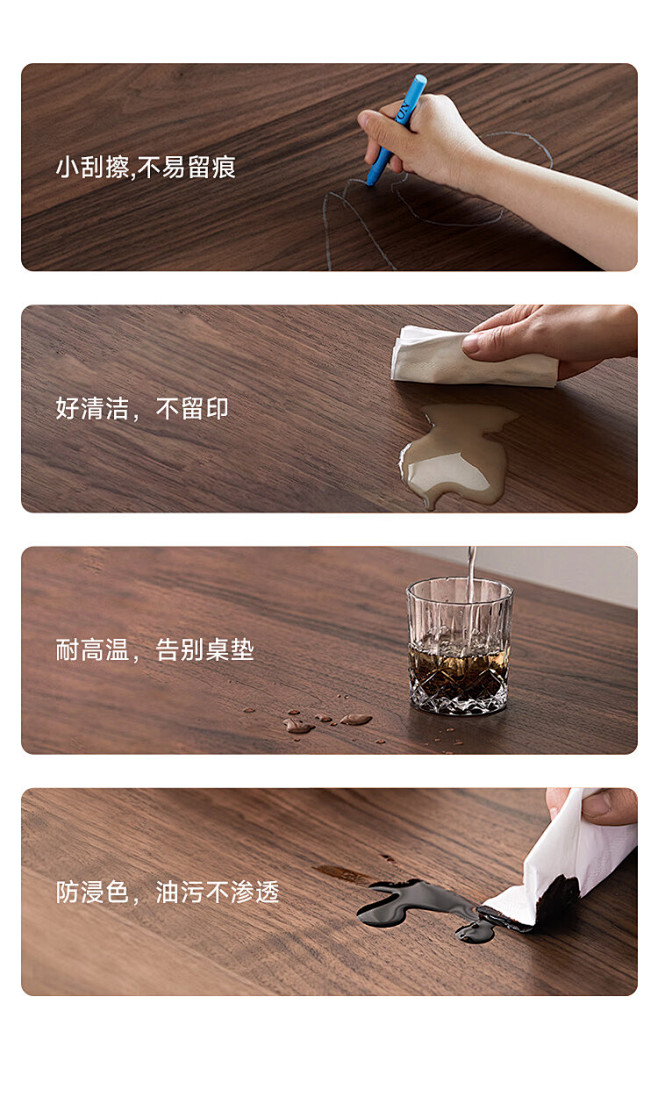 小刮擦,不易留痕

好清洁，不留印

耐高温，告别桌垫

防浸色，油污不渗透