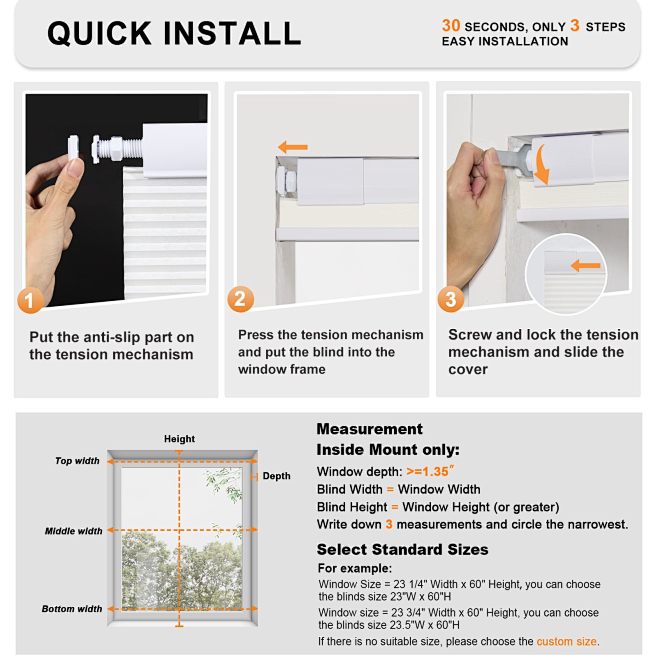 QUICK INSTALL

30 SECONDS, ONLY 3 STEPS
EASY INSTALLATION

1
Put the anti-slip part on the tension mechanism

2
Press the tension mechanism and put the blind into the window frame

3
Screw and lock the tension mechanism and slide the cover

Height
Top width
Depth
Middle width
Bottom width

Measurement
Inside Mount only:
Window depth: >=1.35″
Blind Width = Window Width
Blind Height = Window Height (or greater)
Write down 3 measurements and circle the narrowest.

Select Standard Sizes
For example:
Window Size = 23 1/4" Width x 60" Height, you can choose the blinds size 23"W x 60"H
Window size = 23 3/4" Width x 60" Height, you can choose the blinds size 23.5"W x 60"H
If there is no suitable size, please choose the custom size.