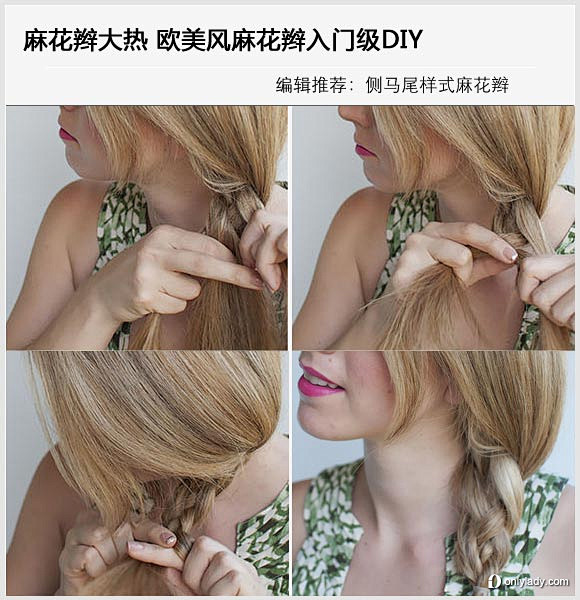 麻花辫大热 欧美风麻花辫入门级DIY

编辑推荐：侧马尾样式麻花辫

onlylady.com