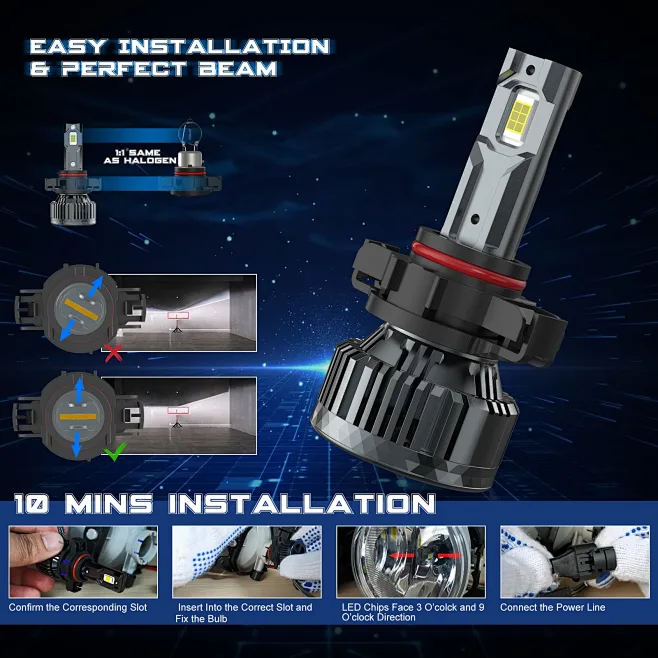 EASY INSTALLATION & PERFECT BEAM

1:1 SAME AS HALOGEN

10 MINS INSTALLATION

Confirm the Corresponding Slot

Insert Into the Correct Slot and Fix the Bulb

LED Chips Face 3 O'colck and 9 O'clock Direction

Connect the Power Line