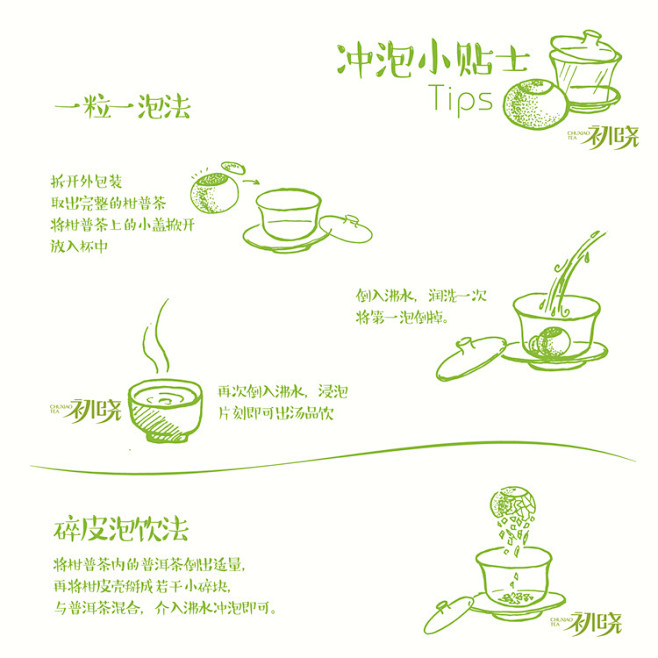 冲泡小贴士
Tips

CHUXIAO TEA 初晓

一粒一泡法

拆开外包装
取出完整的柑普茶
将柑普茶上的小盖掀开
放入杯中

倒入沸水，润洗一次
将第一泡倒掉。

CHUXIAO TEA 初晓

再次倒入沸水，浸泡
片刻即可出汤品饮

碎皮泡饮法

将柑普茶内的普洱茶倒出适量，
再将柑皮壳掰成若干小碎块，
与普洱茶混合，介入沸水冲泡即可。

CHUXIAO TEA 初晓