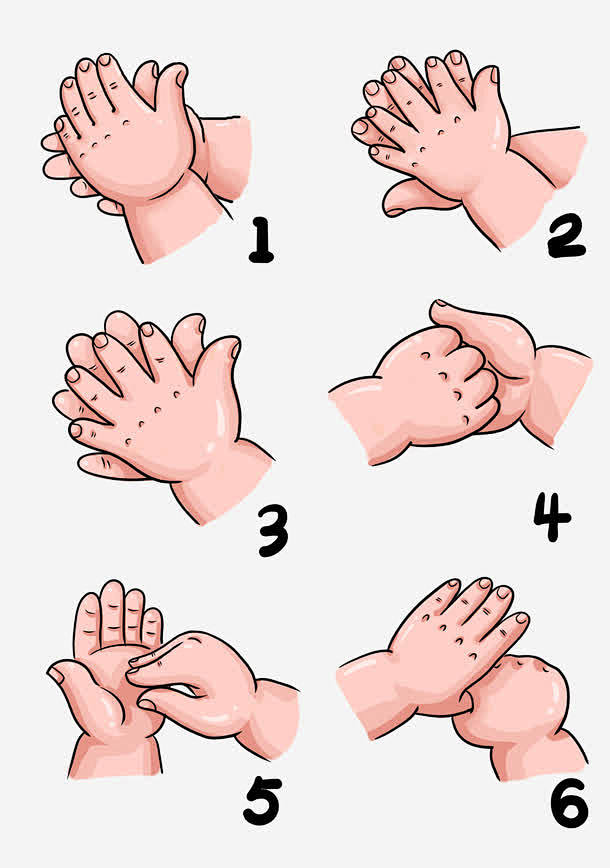 1

2

3

4

5

6