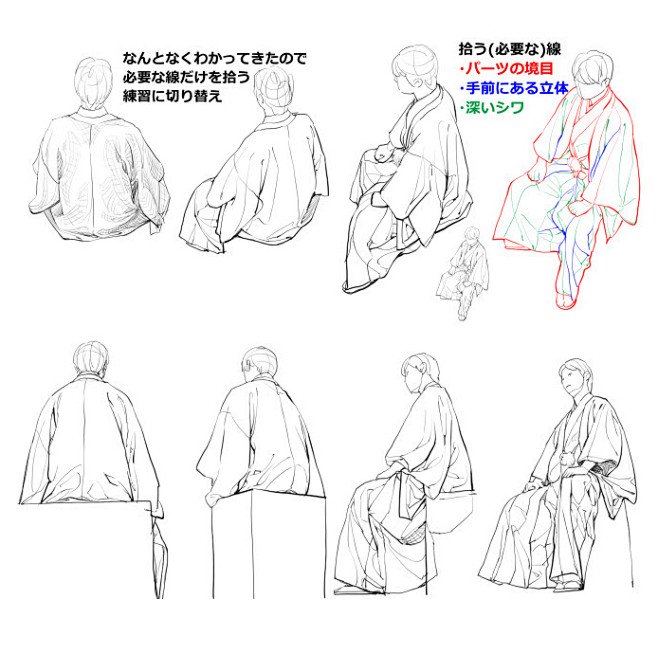 なんとなくわかってきたので
必要な線だけを拾う
練習に切り替え

拾う(必要な)線
・パーツの境目
・手前にある立体
・深いシワ