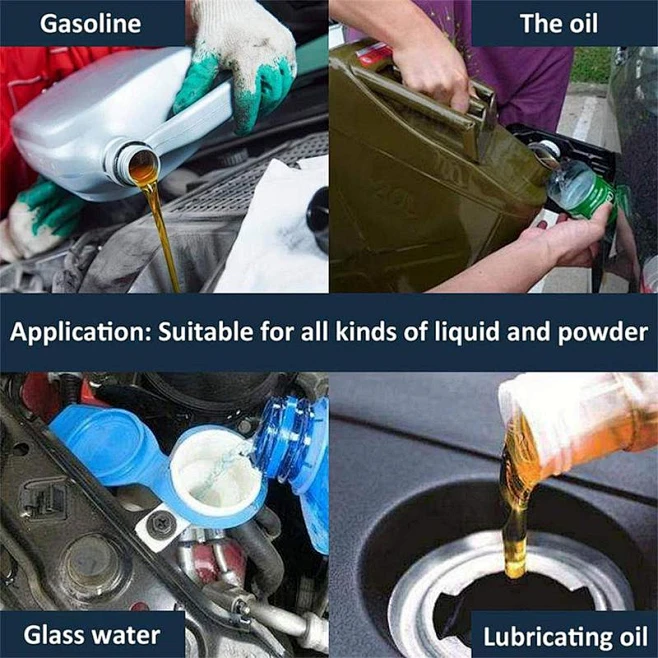 Gasoline

The oil

Application: Suitable for all kinds of liquid and powder

Glass water

Lubricating oil