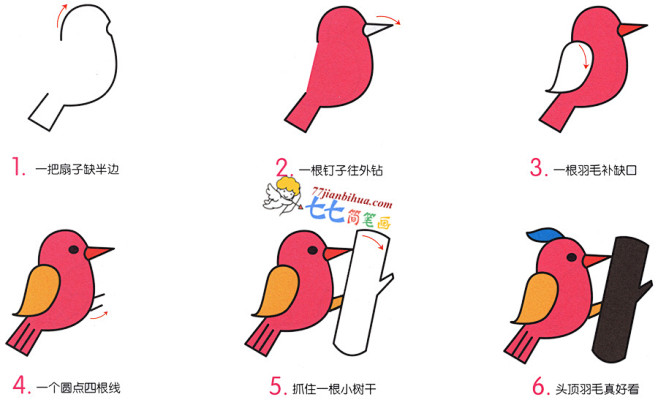 1. 一把扇子缺半边

2. 一根钉子往外钻

3. 一根羽毛补缺口

77jianbihua.com
七七简笔画

4. 一个圆点四根线

5. 抓住一根小树干

6. 头顶羽毛真好看