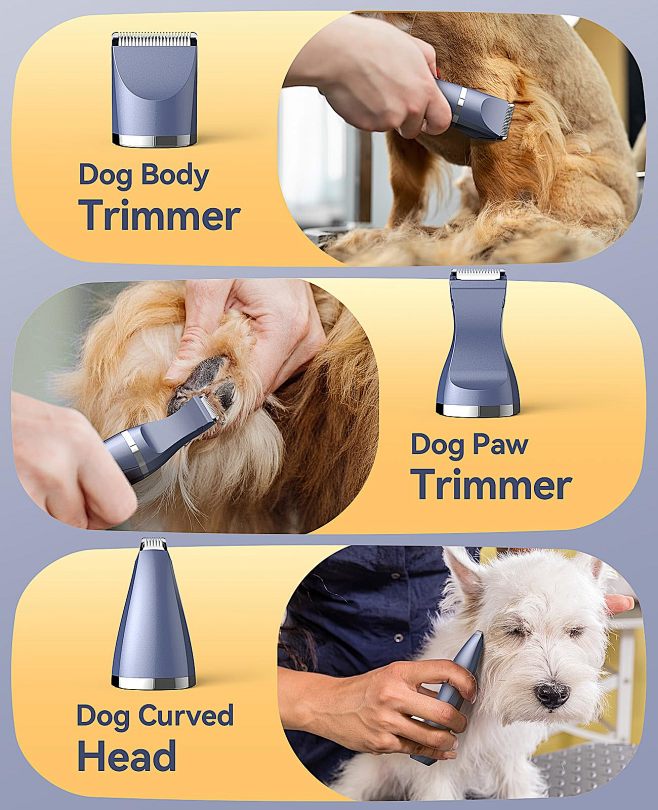 Dog Body
Trimmer

Dog Paw
Trimmer

Dog Curved
Head