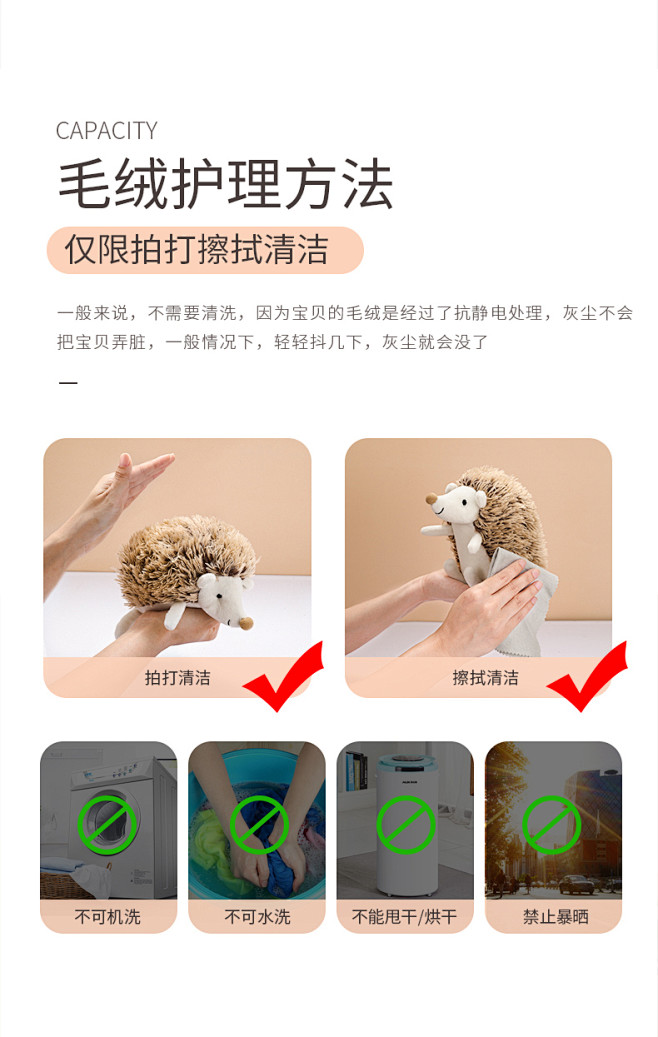 CAPACITY

毛绒护理方法

仅限拍打擦拭清洁

一般来说，不需要清洗，因为宝贝的毛绒是经过了抗静电处理，灰尘不会把宝贝弄脏，一般情况下，轻轻抖几下，灰尘就会没了

拍打清洁

擦拭清洁

不可机洗

不可水洗

不能甩干/烘干

禁止暴晒