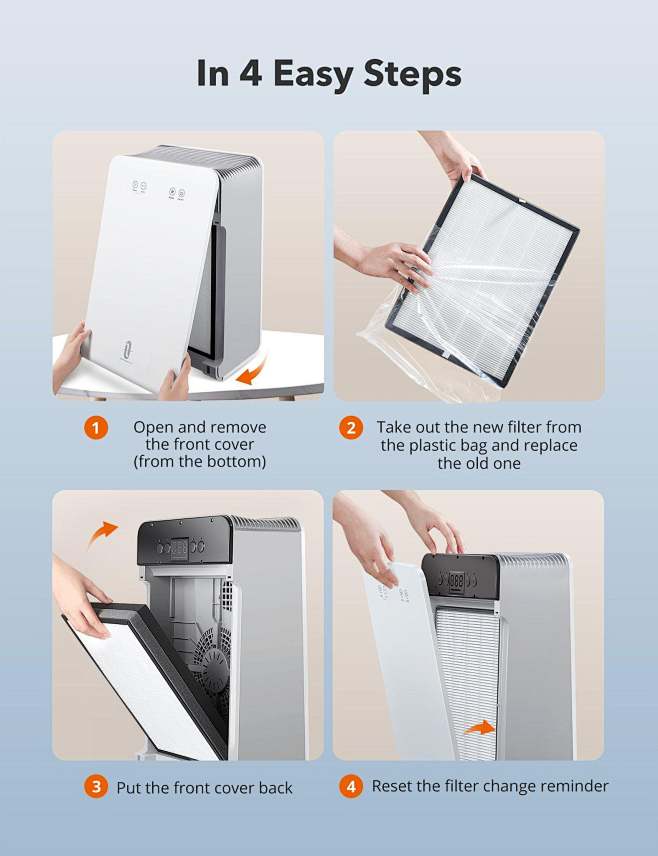 In 4 Easy Steps

1 Open and remove the front cover (from the bottom)

2 Take out the new filter from the plastic bag and replace the old one

3 Put the front cover back

4 Reset the filter change reminder