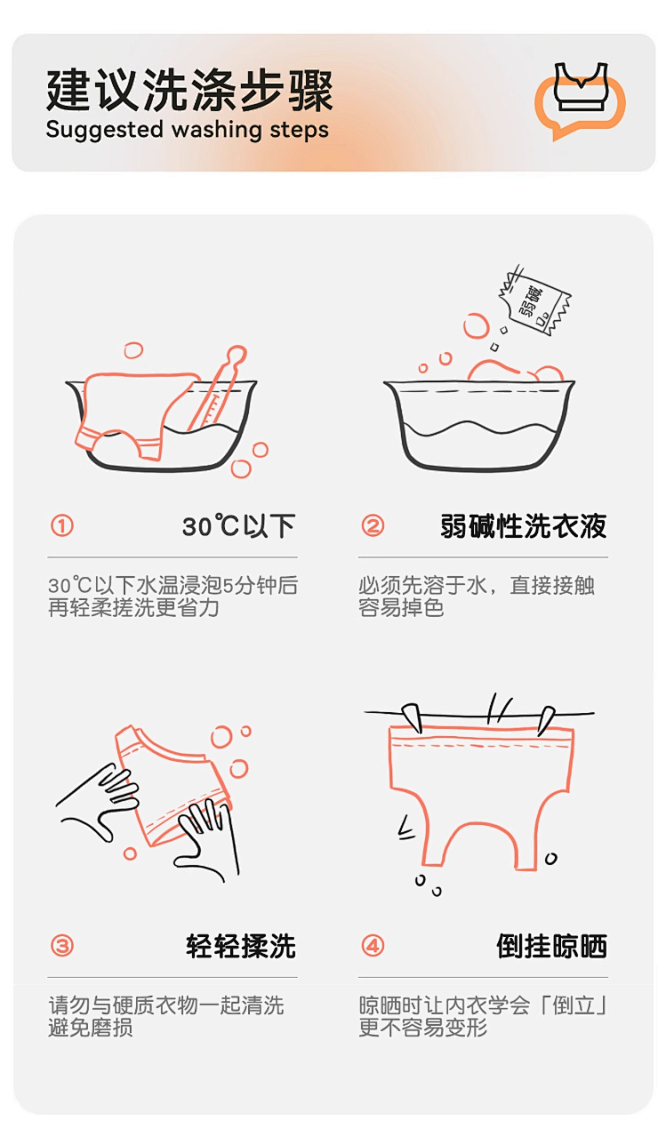 建议洗涤步骤
Suggested washing steps

弱碱

① 30℃以下

30℃以下水温浸泡5分钟后再轻柔搓洗更省力

② 弱碱性洗衣液

必须先溶于水，直接接触容易掉色

③ 轻轻揉洗

请勿与硬质衣物一起清洗避免磨损

④ 倒挂晾晒

晾晒时让内衣学会「倒立」更不容易变形