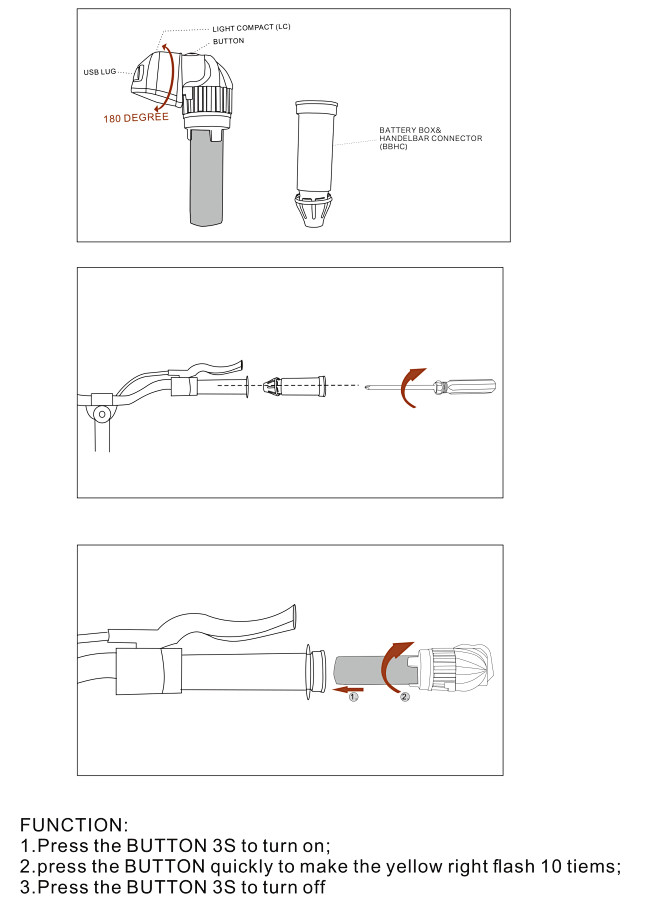 LIGHT COMPACT (LC)
BUTTON
USB LUG
180 DEGREE
BATTERY BOX& HANDELBAR CONNECTOR (BBHC)

①
②

FUNCTION:
1.Press the BUTTON 3S to turn on;
2.press the BUTTON quickly to make the yellow right flash 10 tiems;
3.Press the BUTTON 3S to turn off