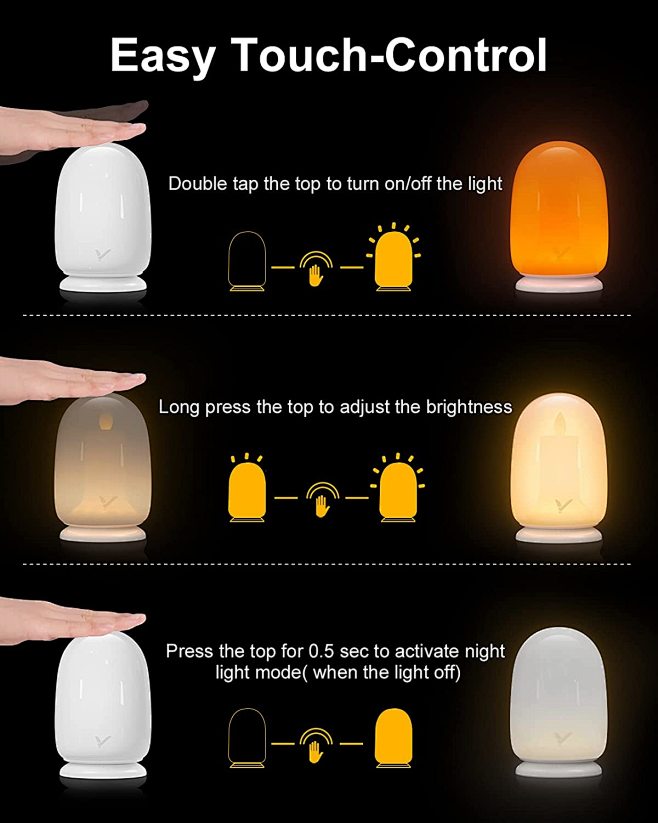 Easy Touch-Control

Double tap the top to turn on/off the light

Long press the top to adjust the brightness

Press the top for 0.5 sec to activate night light mode( when the light off)