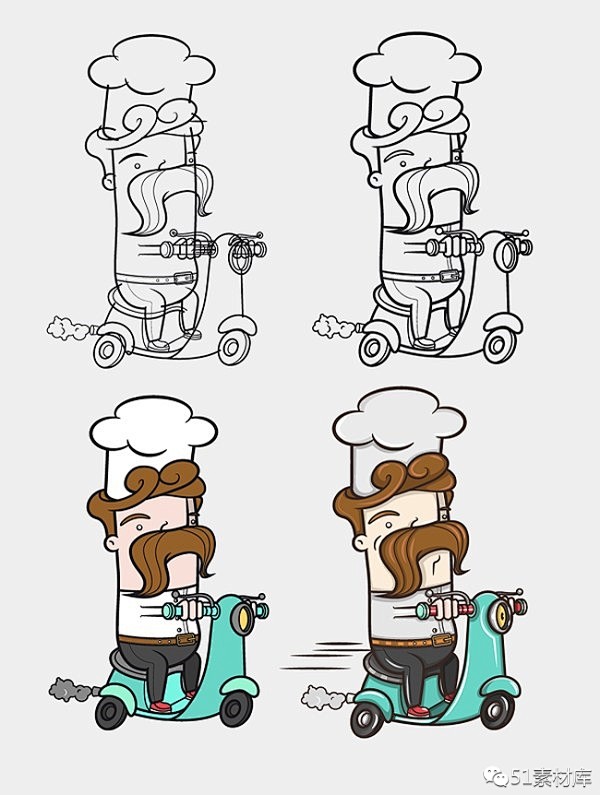 51素材库