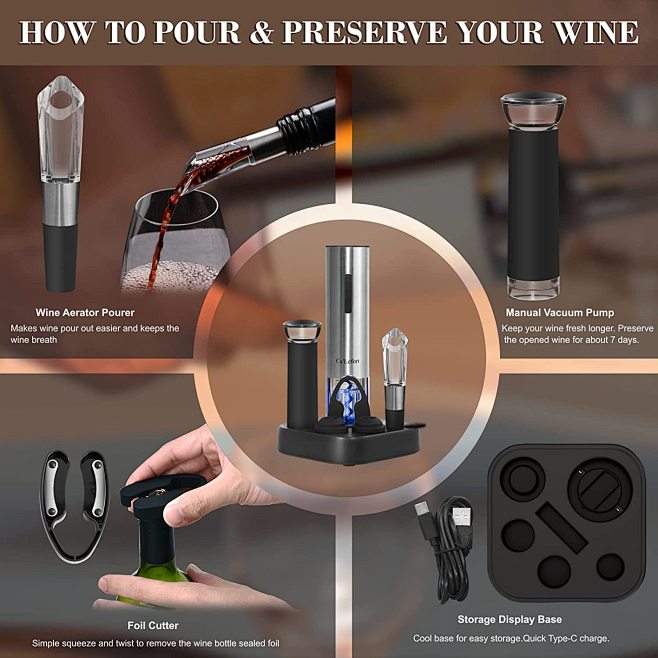 HOW TO POUR & PRESERVE YOUR WINE

Wine Aerator Pourer
Makes wine pour out easier and keeps the wine breath

Manual Vacuum Pump
Keep your wine fresh longer. Preserve the opened wine for about 7 days.

Ca'Lefort

Foil Cutter
Simple squeeze and twist to remove the wine bottle sealed foil

Storage Display Base
Cool base for easy storage.Quick Type-C charge.