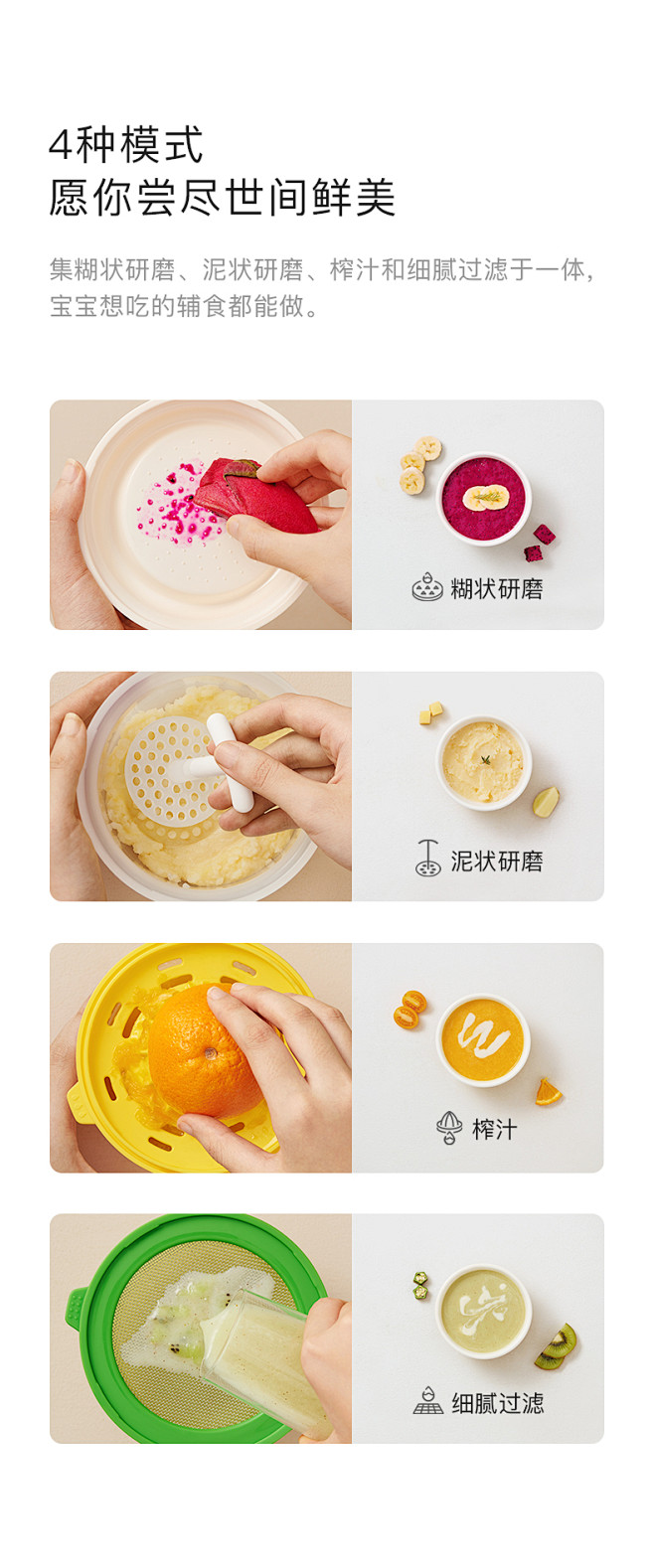 4种模式
愿你尝尽世间鲜美

集糊状研磨、泥状研磨、榨汁和细腻过滤于一体，宝宝想吃的辅食都能做。

糊状研磨

泥状研磨

榨汁

细腻过滤