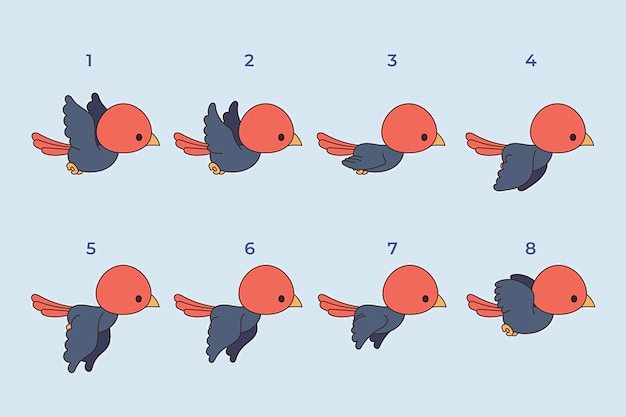 1 2 3 4

5 6 7 8