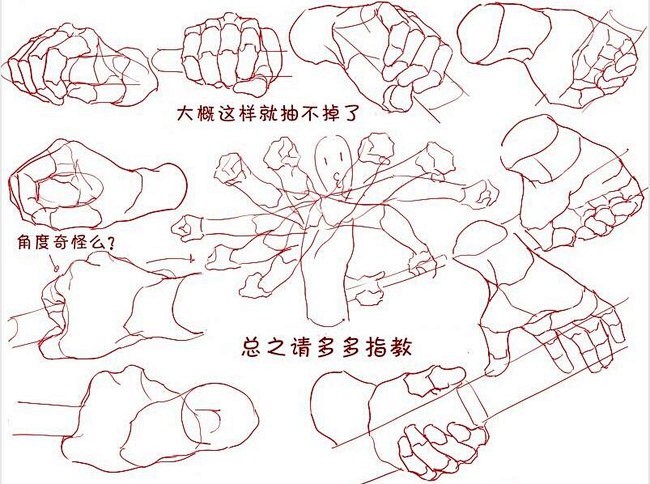 大概这样就抽不掉了

角度奇怪么?

总之请多多指教