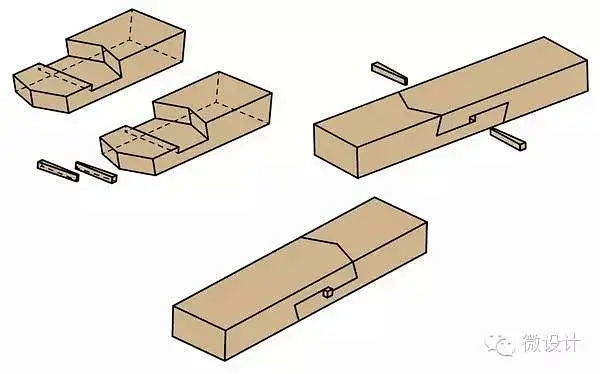 微设计