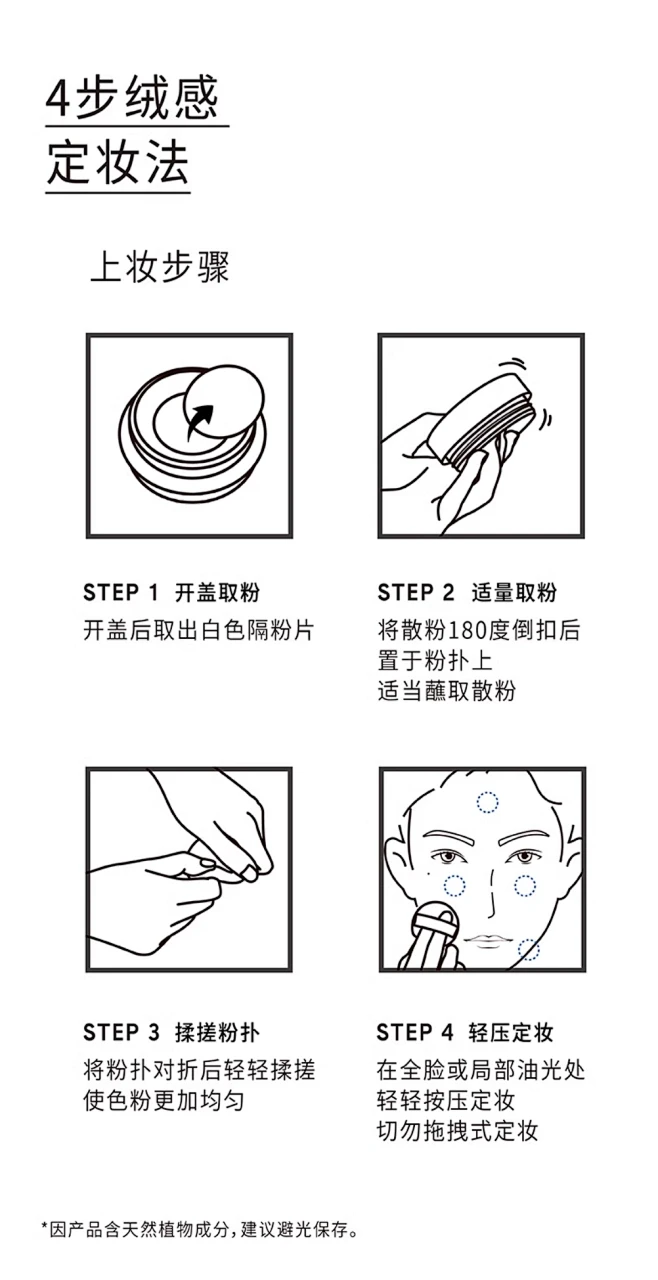 4步绒感
定妆法

上妆步骤

STEP 1 开盖取粉
开盖后取出白色隔粉片

STEP 2 适量取粉
将散粉180度倒扣后
置于粉扑上
适当蘸取散粉

STEP 3 揉搓粉扑
将粉扑对折后轻轻揉搓
使色粉更加均匀

STEP 4 轻压定妆
在全脸或局部油光处
轻轻按压定妆
切勿拖拽式定妆

*因产品含天然植物成分，建议避光保存。