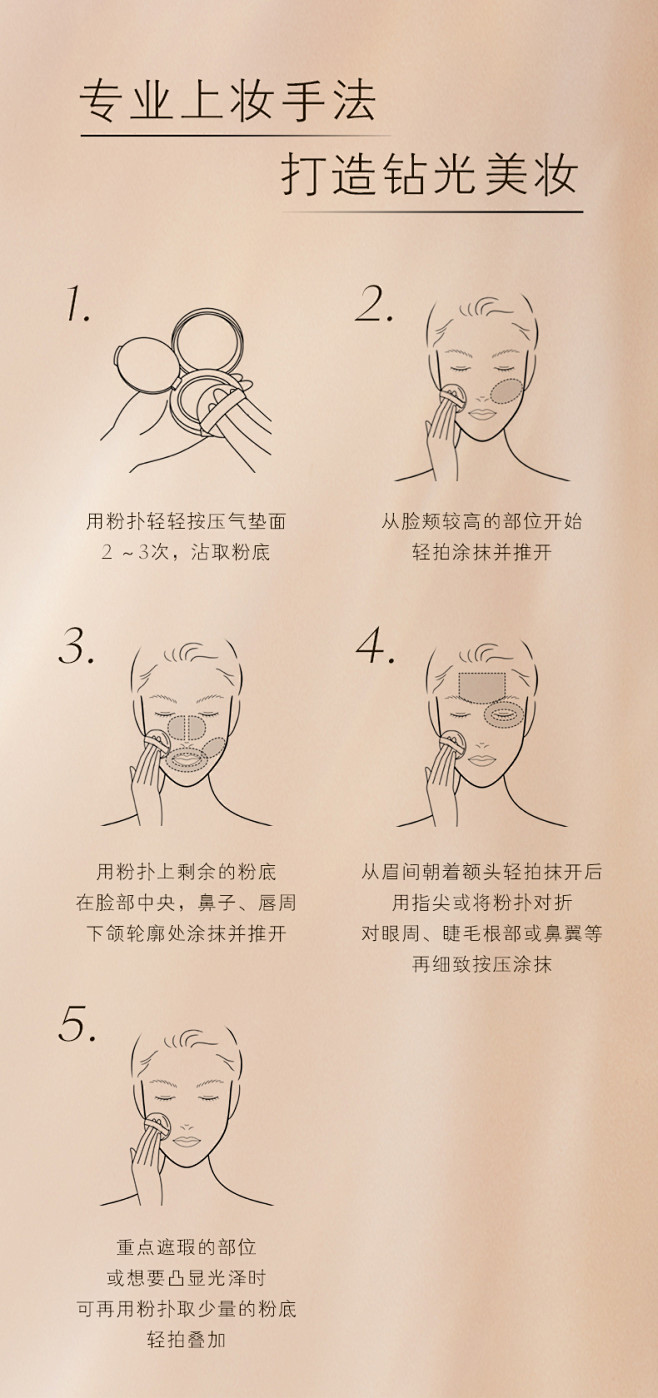 专业上妆手法
打造钻光美妆

1.

用粉扑轻轻按压气垫面
2 ~3次，沾取粉底

2.

从脸颊较高的部位开始
轻拍涂抹并推开

3.

用粉扑上剩余的粉底
在脸部中央，鼻子、唇周
下颌轮廓处涂抹并推开

4.

从眉间朝着额头轻拍抹开后
用指尖或将粉扑对折
对眼周、睫毛根部或鼻翼等
再细致按压涂抹

5.

重点遮瑕的部位
或想要凸显光泽时
可再用粉扑取少量的粉底
轻拍叠加