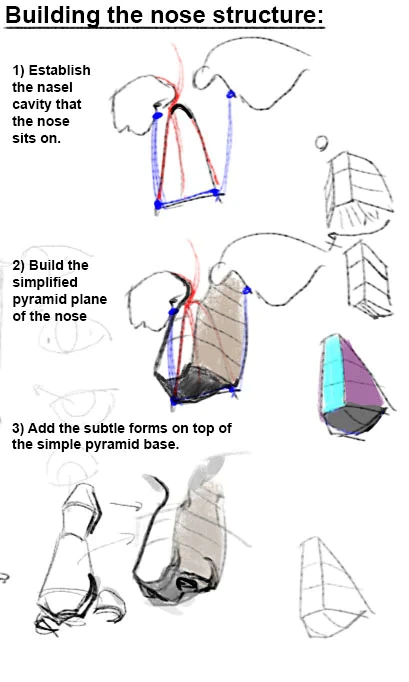 Building the nose structure:

1) Establish the nasel cavity that the nose sits on.

2) Build the simplified pyramid plane of the nose

3) Add the subtle forms on top of the simple pyramid base.