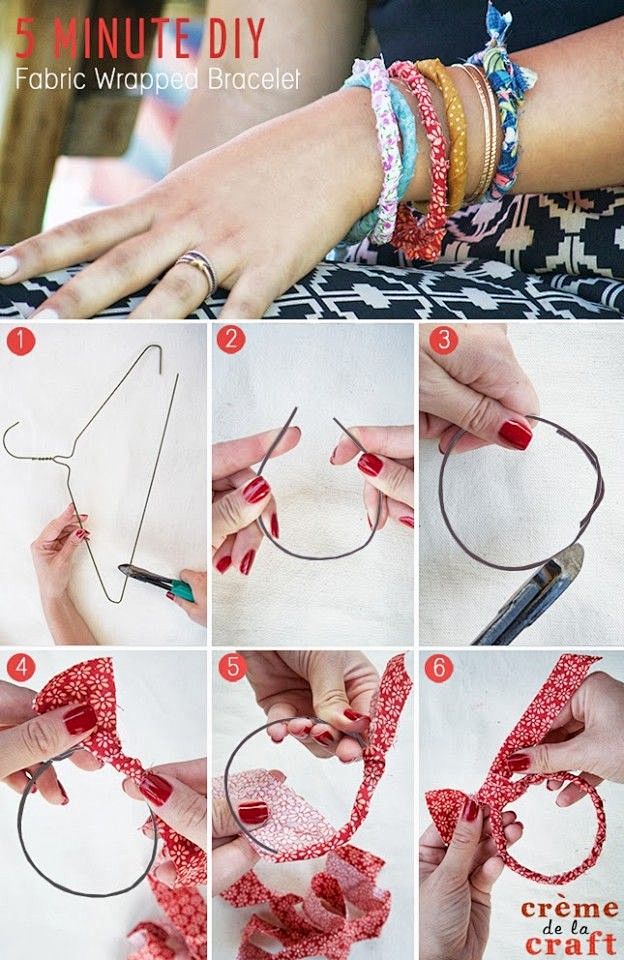 5 MINUTE DIY
Fabric Wrapped Bracelet

1

2

3

4

5

6

crème de la craft