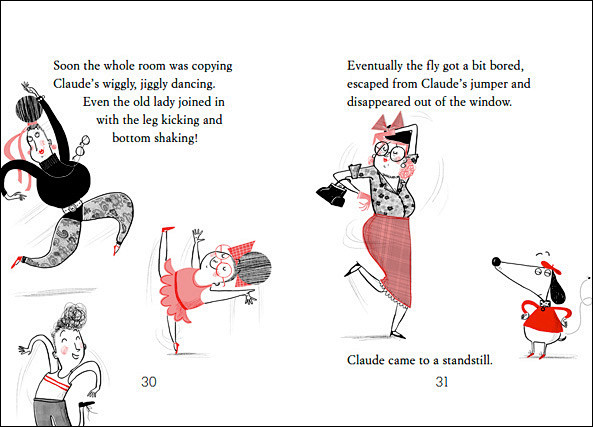 Soon the whole room was copying Claude's wiggly, jiggly dancing. Even the old lady joined in with the leg kicking and bottom shaking!

30

Eventually the fly got a bit bored, escaped from Claude's jumper and disappeared out of the window.

Claude came to a standstill.

31