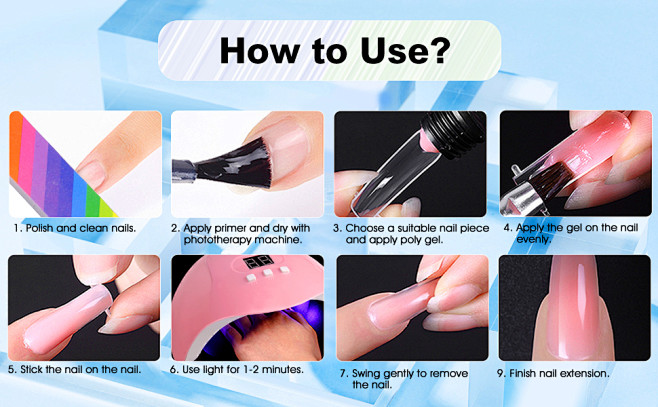 How to Use?

1. Polish and clean nails.

2. Apply primer and dry with phototherapy machine.

3. Choose a suitable nail piece and apply poly gel.

4. Apply the gel on the nail evenly.

5. Stick the nail on the nail.

6. Use light for 1-2 minutes.

7. Swing gently to remove the nail.

9. Finish nail extension.