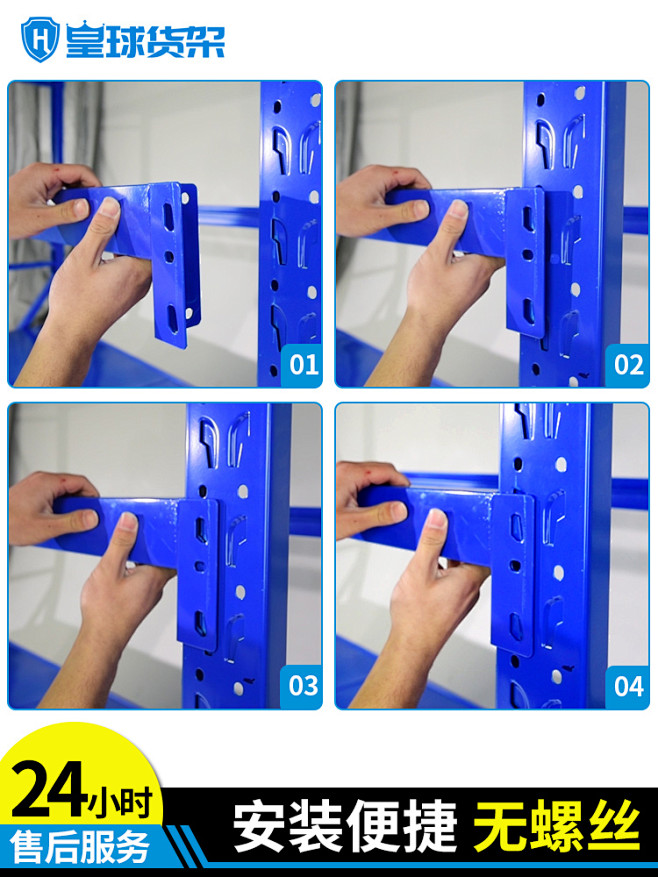 H 皇球货架

01

02

03

04

24小时
售后服务

安装便捷 无螺丝