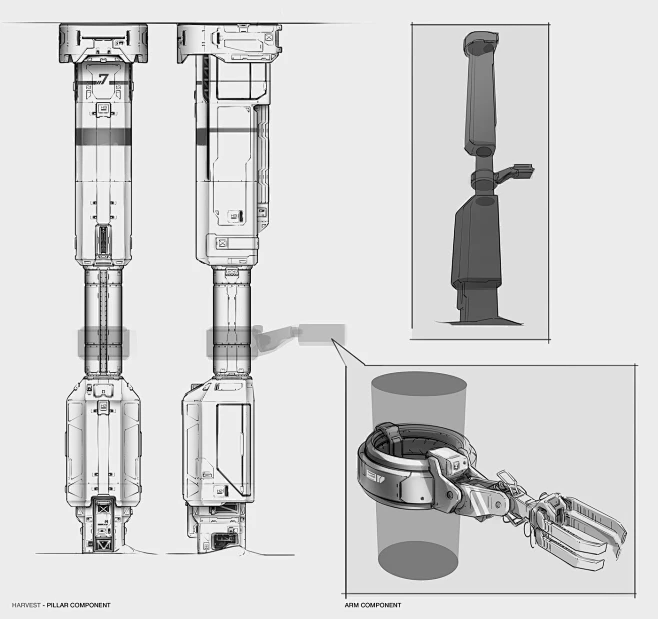 7

HARVEST - PILLAR COMPONENT

ARM COMPONENT