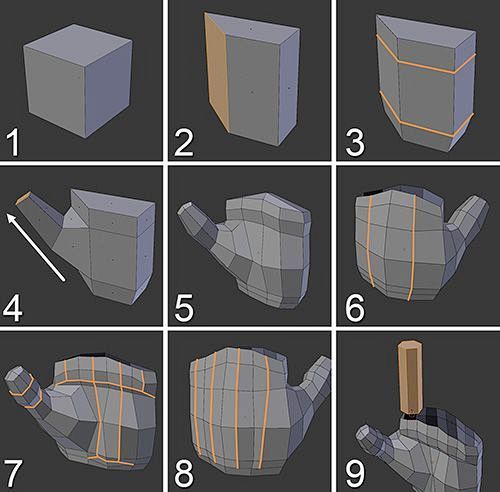 1
2
3
4
5
6
7
8
9