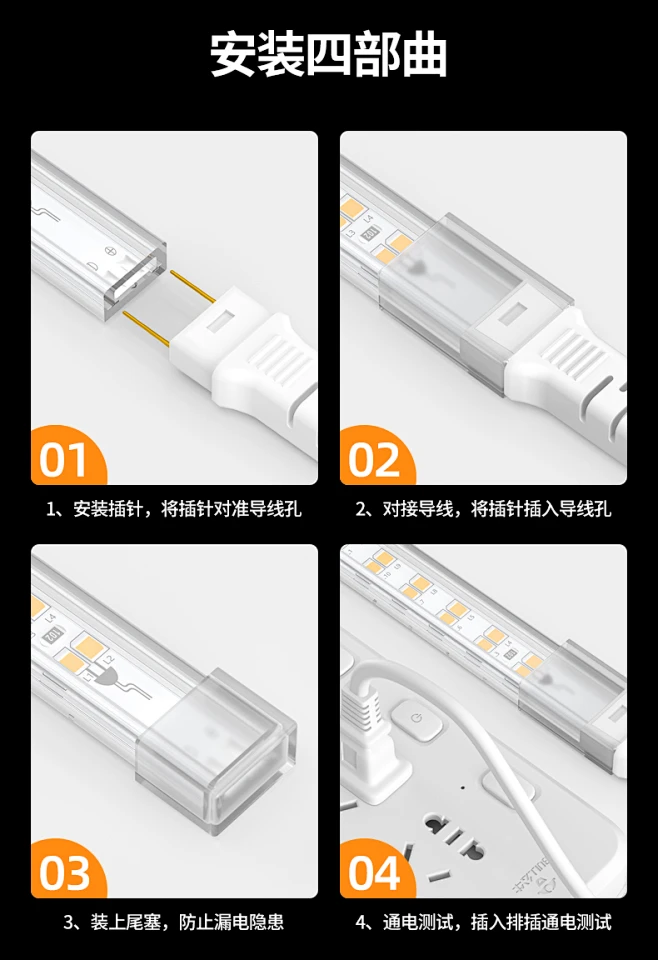 安装四部曲

01

1、安装插针，将插针对准导线孔

02

2、对接导线，将插针插入导线孔

03

3、装上尾塞，防止漏电隐患

04

4、通电测试，插入排插通电测试