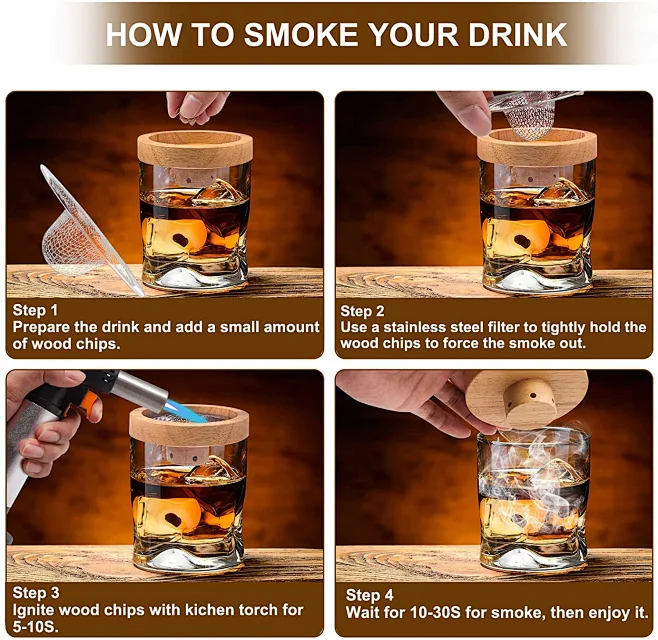 HOW TO SMOKE YOUR DRINK

Step 1
Prepare the drink and add a small amount of wood chips.

Step 2
Use a stainless steel filter to tightly hold the wood chips to force the smoke out.

Step 3
Ignite wood chips with kichen torch for 5-10S.

Step 4
Wait for 10-30S for smoke, then enjoy it.