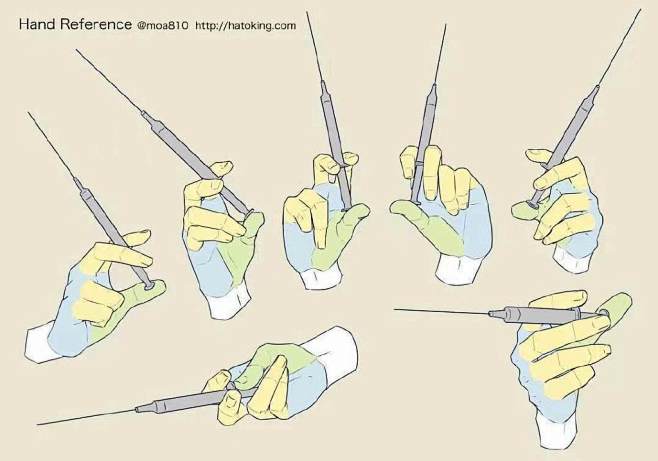 Hand Reference @moa810 http://hatoking.com